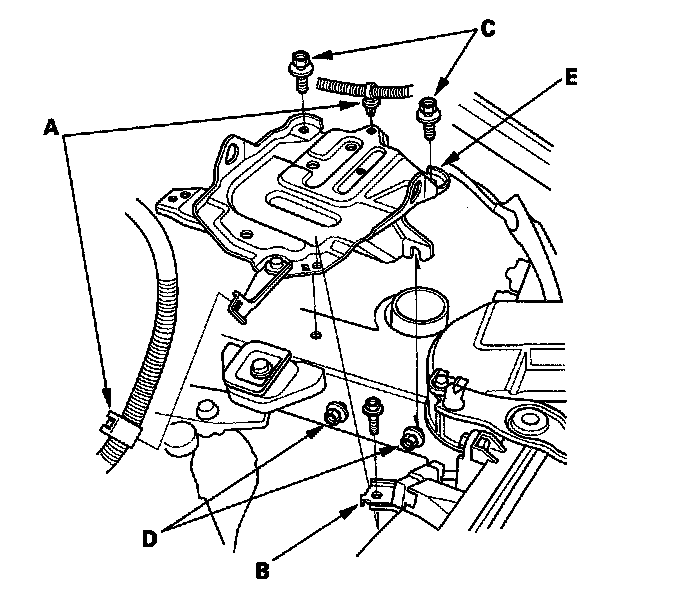 C
E
A
D
B