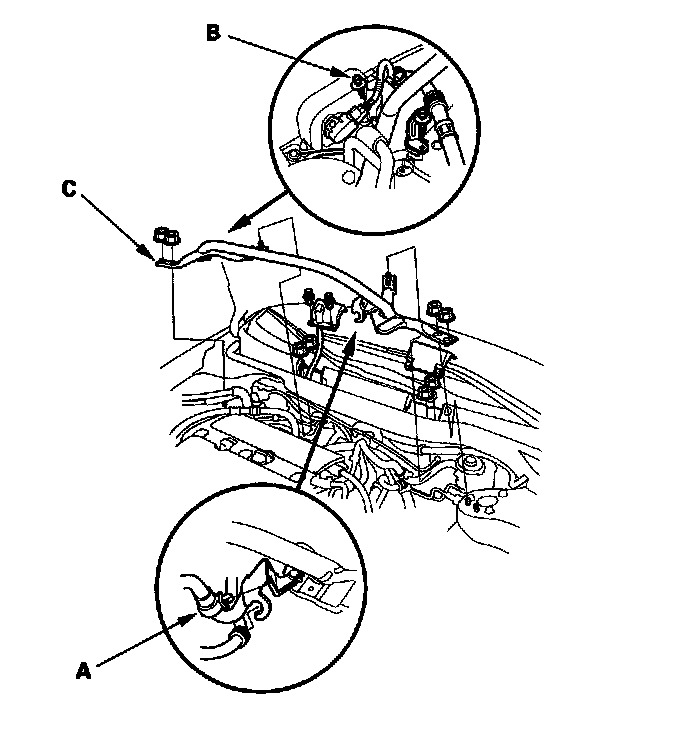 B

C

A