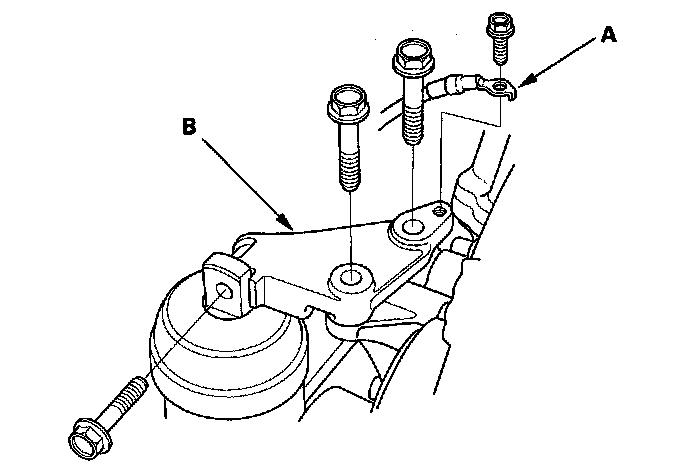 A

B