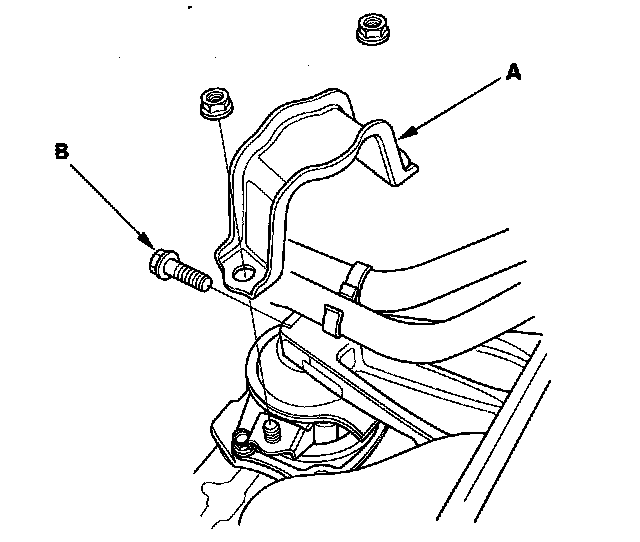 A

B