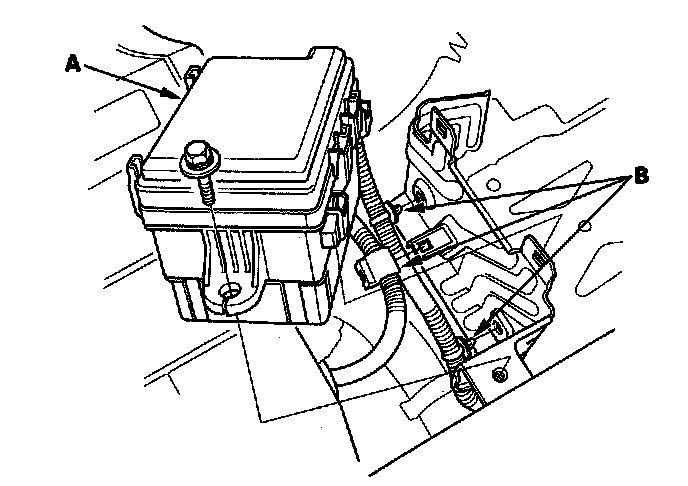 A

B