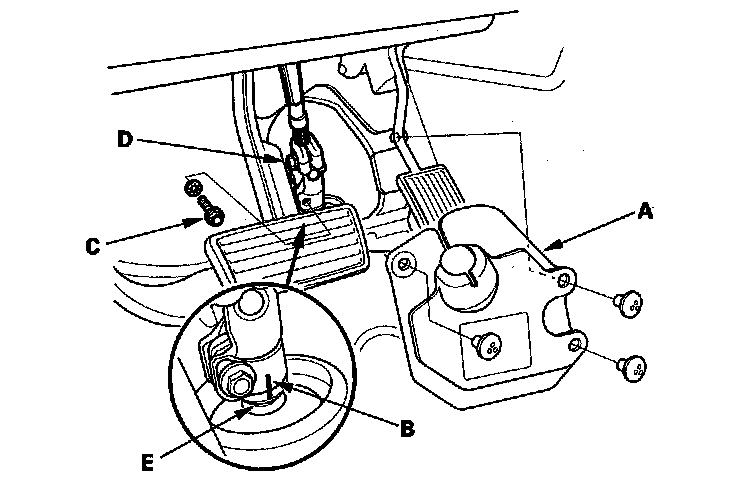 D
A
C
B
E