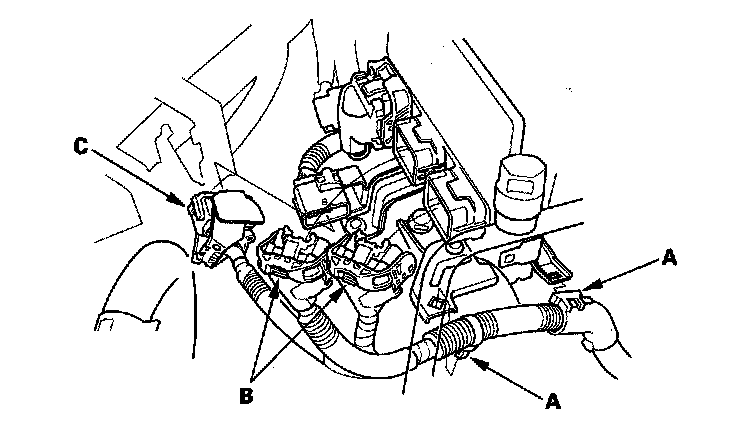 C

A

B

A