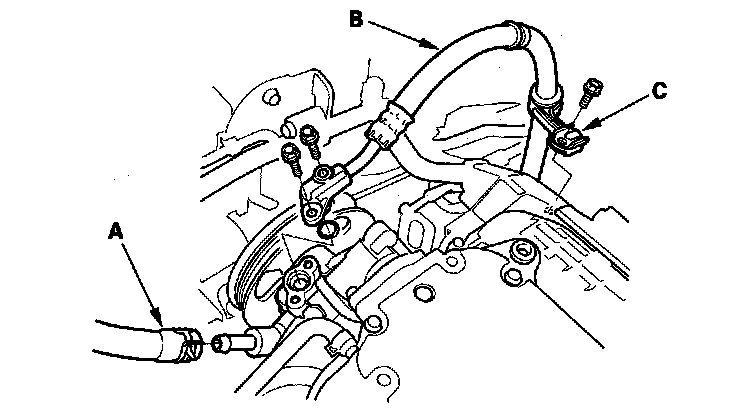 B
C
A