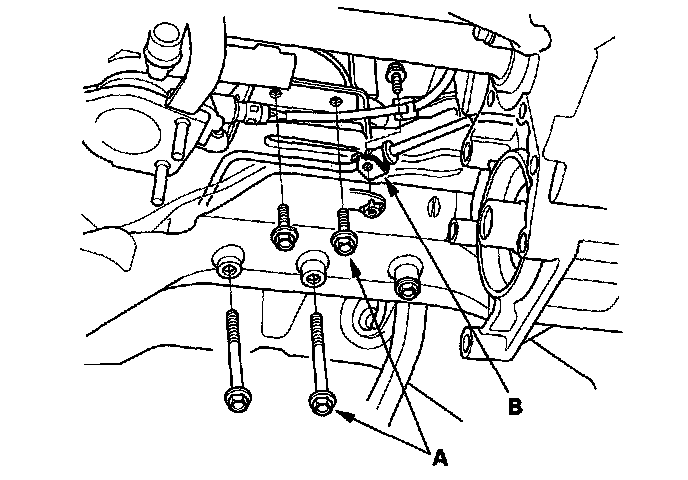 B

A