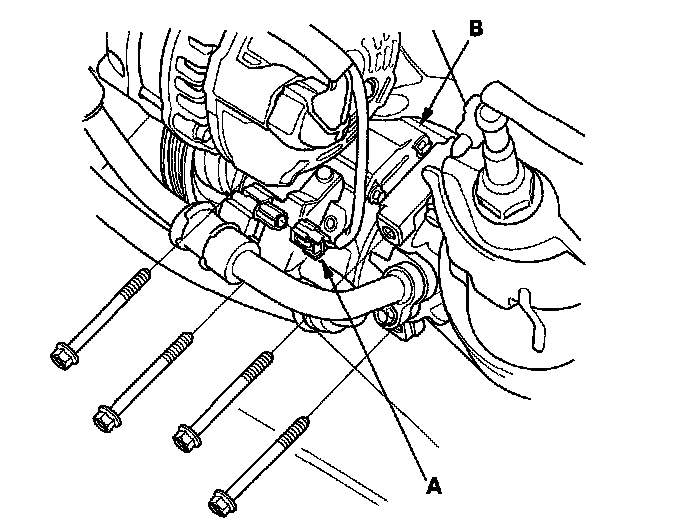 B
A