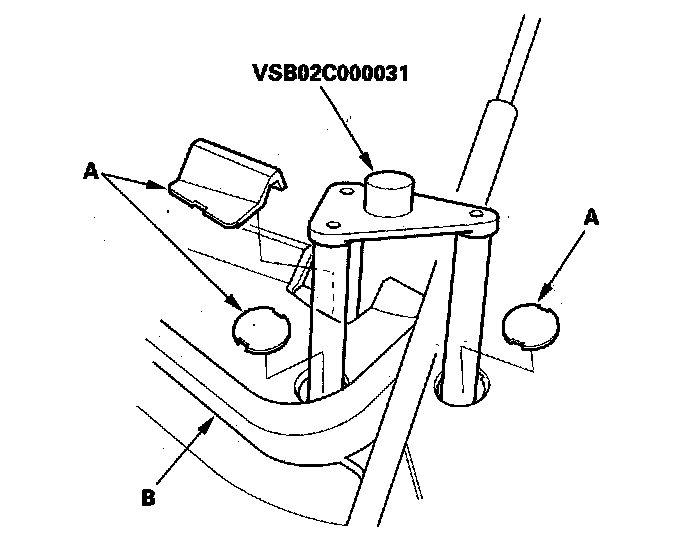 VSB02C000031

A

A

B