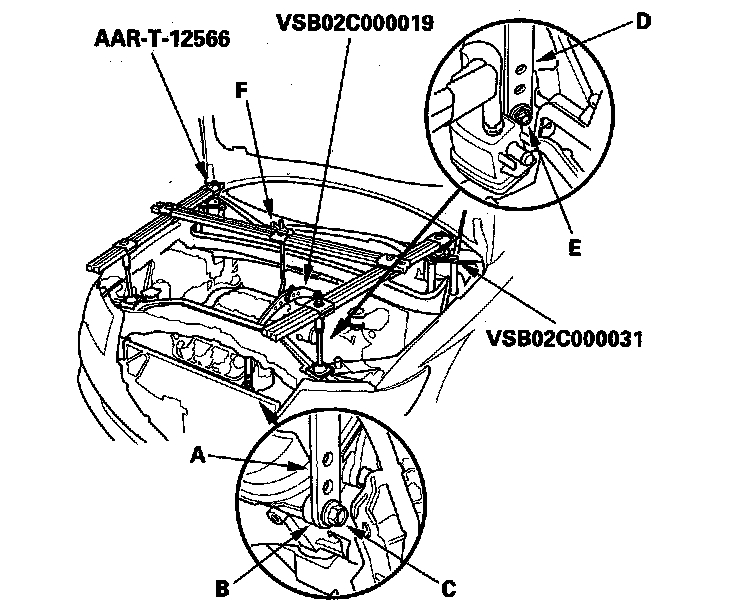 AAR-T-12566
VSB02C000019
D
F
E
VSB02C000031
A
B
C