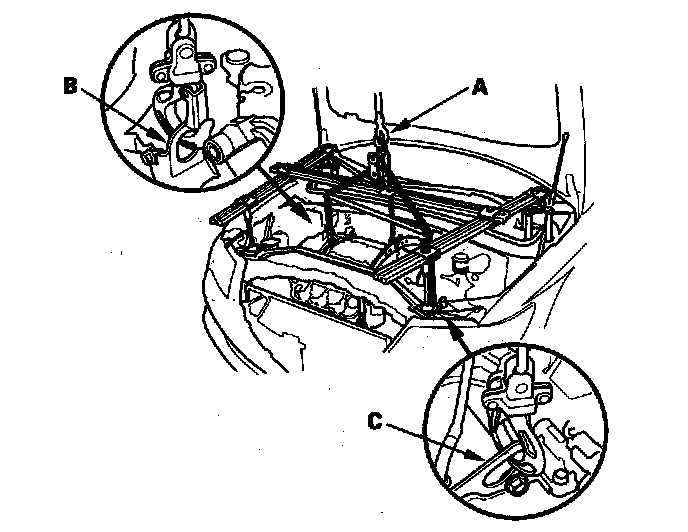 B

A

C