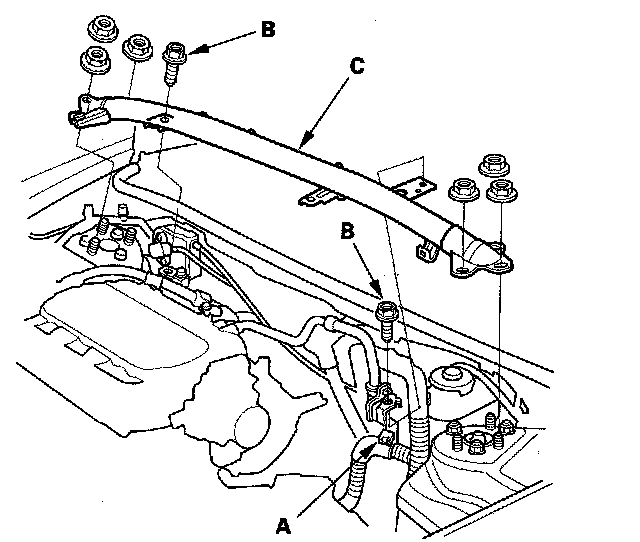 B
C
B
A