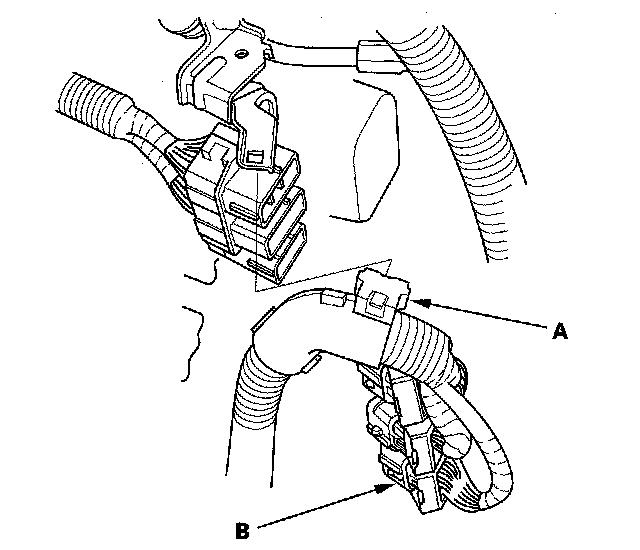 A

B