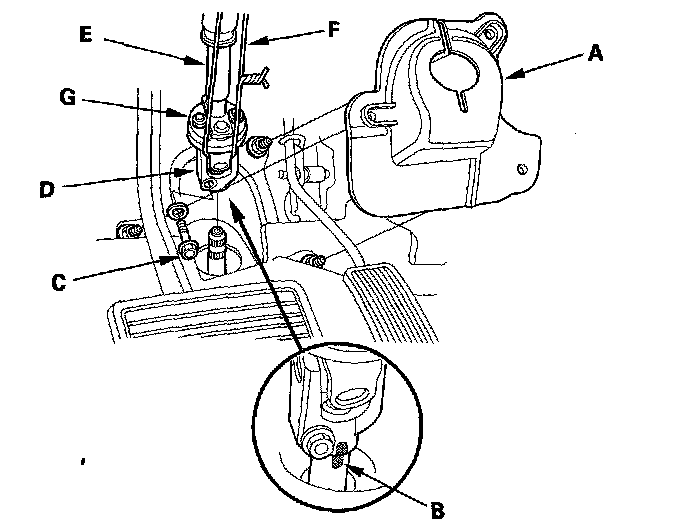 E
F
A
G
D
C
B