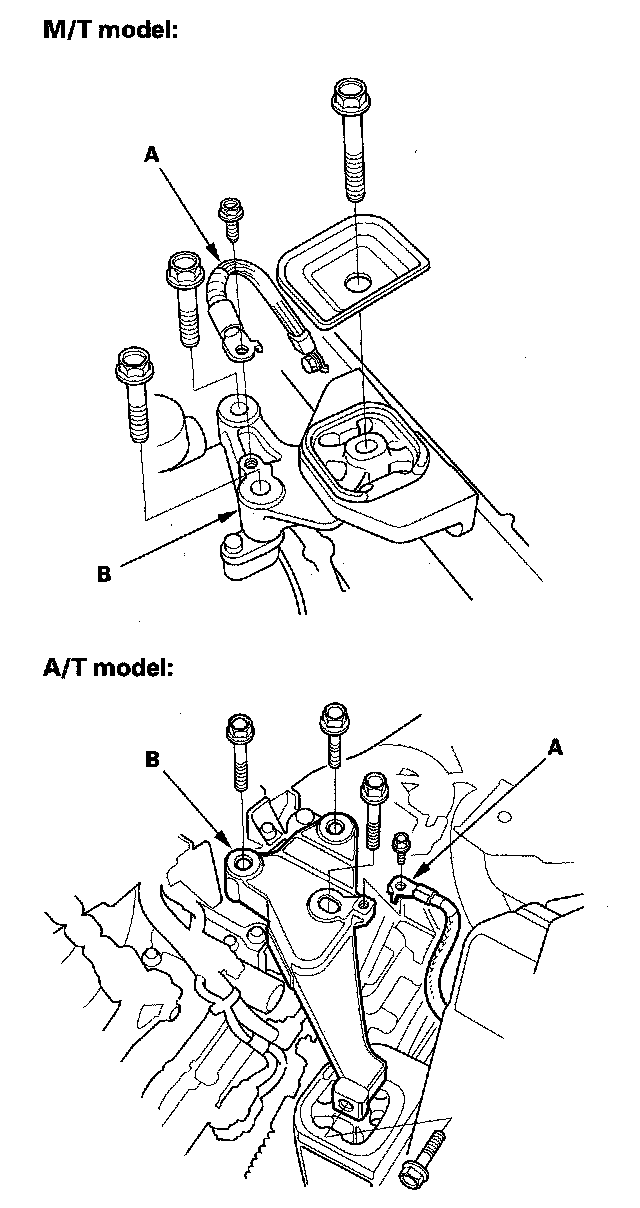 M/T model:

A

B

A/T model:

B

A