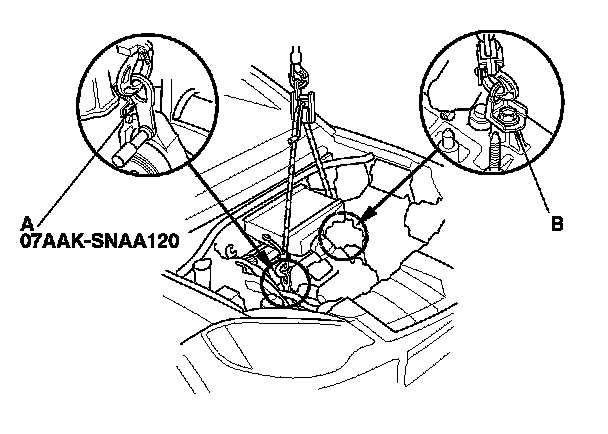 A
07AAK-SNAA120

B