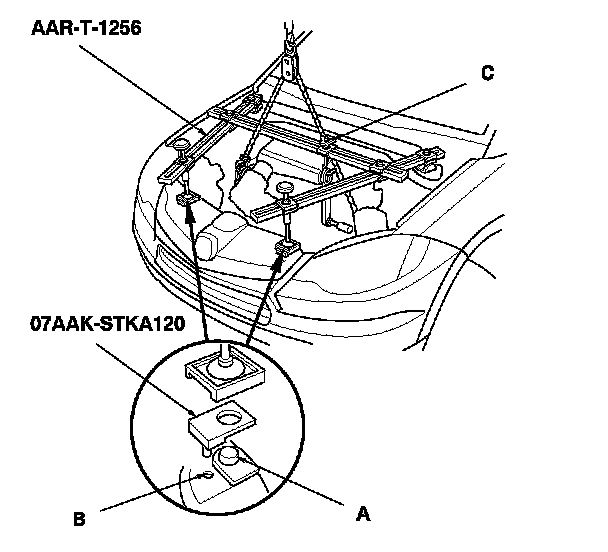 AAR-T-1256

C

07AAK-STKA120

B

A