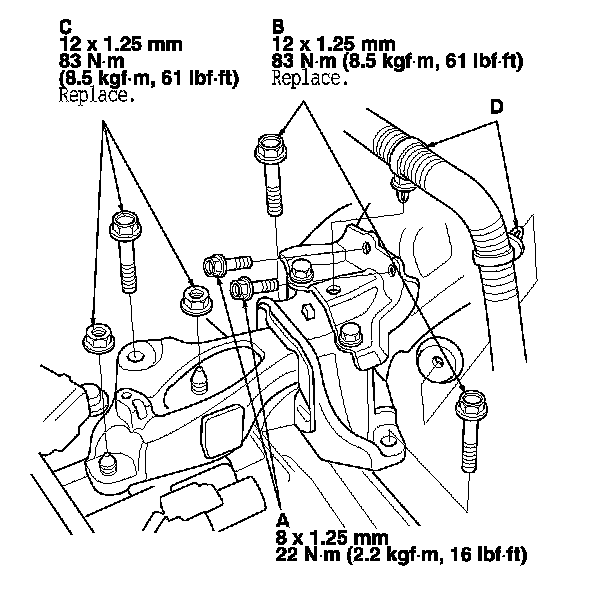 C
12 x 1.25 mm
83 N·m
(8.5 kgf·m, 61 lbf·ft)
Replace.

B
12 x 1.25 mm
83 N·m (8.5 kgf·m, 61 lbf·ft)
Replace.

D

A
8 x 1.25 mm
22 N·m (2.2 kgf·m, 16 lbf·ft)