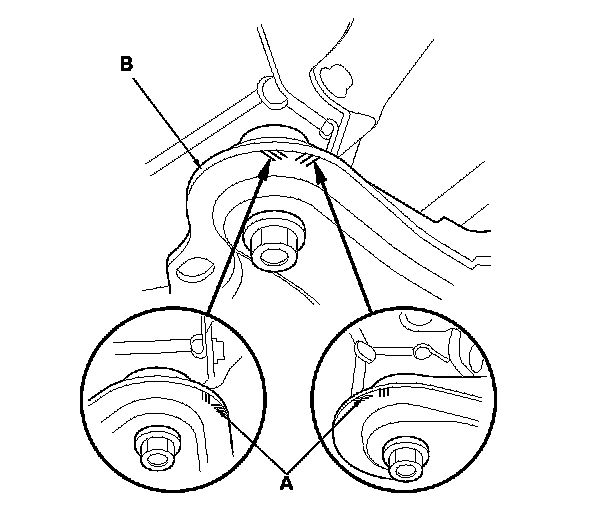 B

A