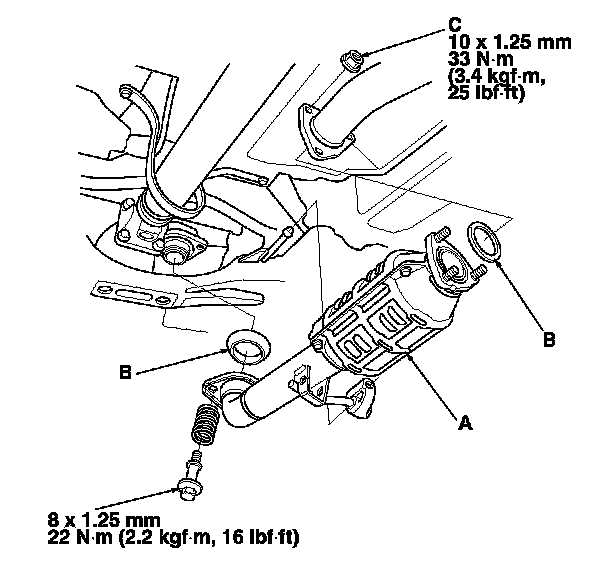 C
10 x 1.25 mm
33 N·m
(3.4 kgf·m,
25 lbf·ft)

B

B

A

8 x 1.25 mm
22 N·m (2.2 kgf·m, 16 lbf·ft)