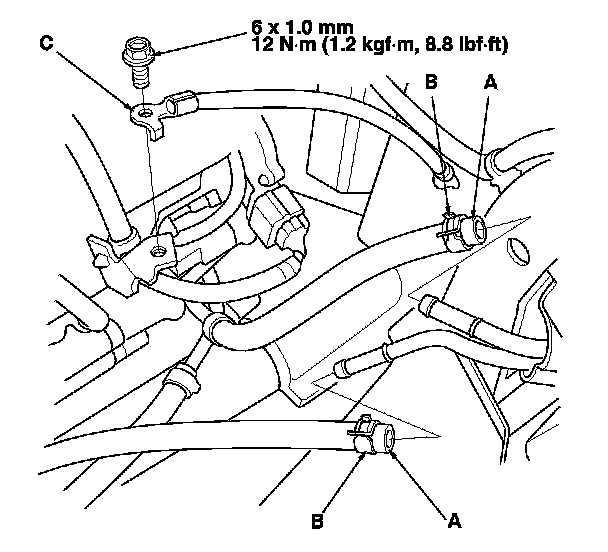 6 x 1.0 mm
12 N·m (1.2 kgf·m, 8.8 lbf·ft)

C

B

A

B

A