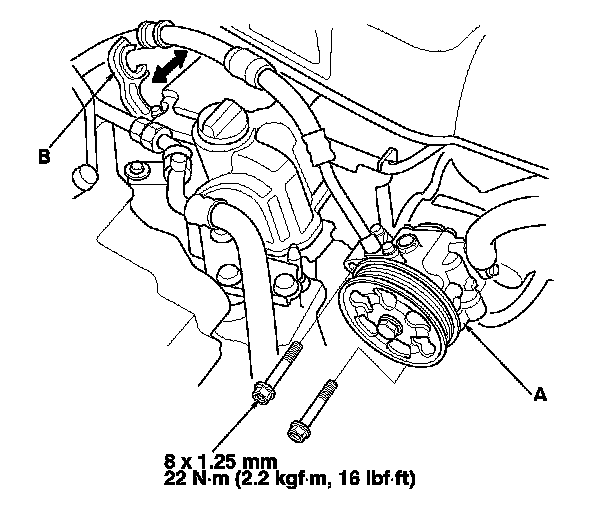 B

A

8 x 1.25 mm
22 N·m (2.2 kgf·m, 16 lbf·ft)