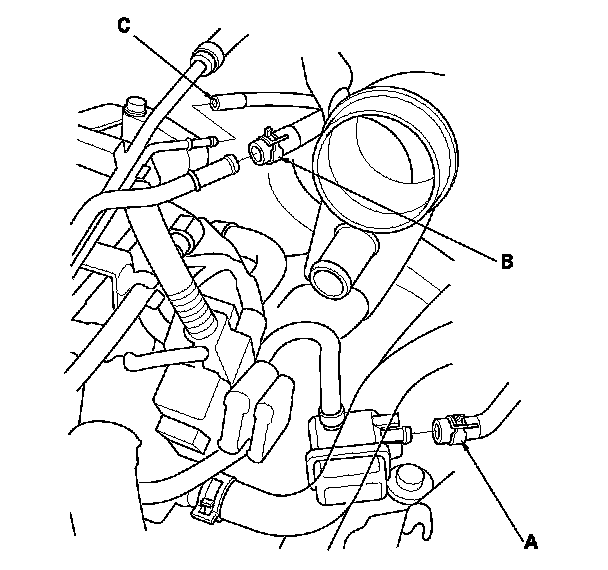 C

B

A