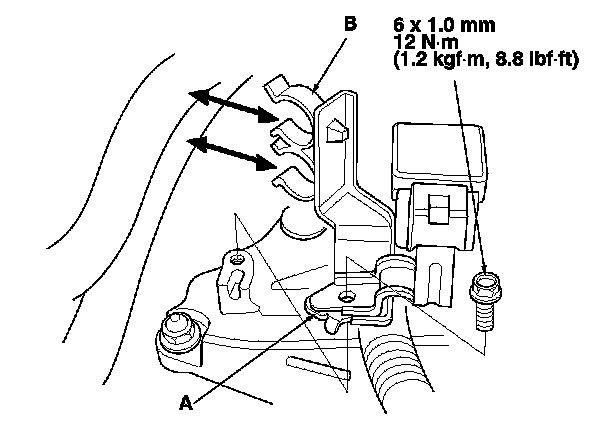 B

6 x 1.0 mm
12 N·m
(1.2 kgf·m, 8.8 lbf·ft)

A