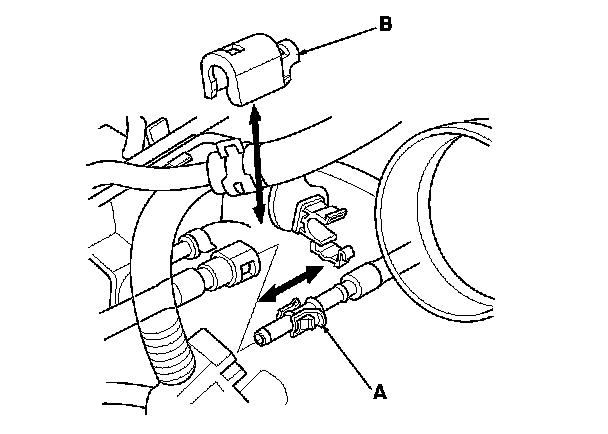 B

A