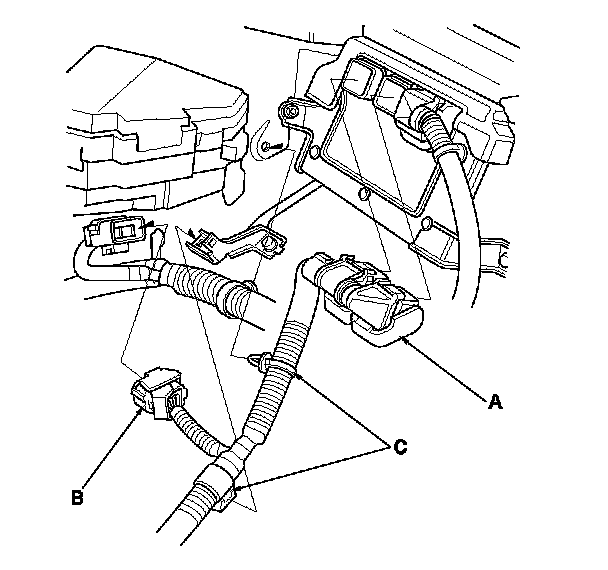 A

C

B