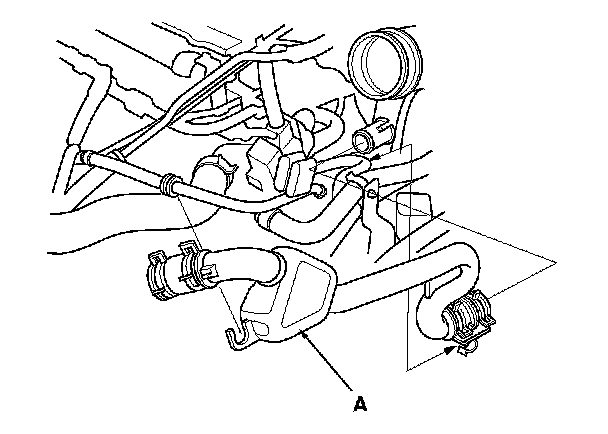 A