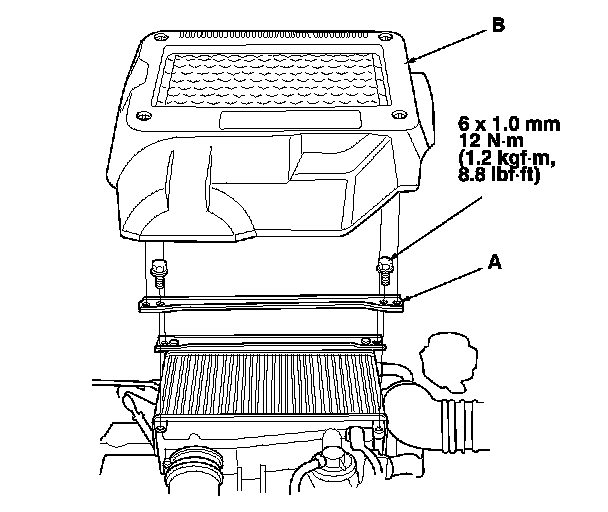 B

6 x 1.0 mm
12 N·m
(1.2 kgf·m,
8.8 lbf·ft)

A