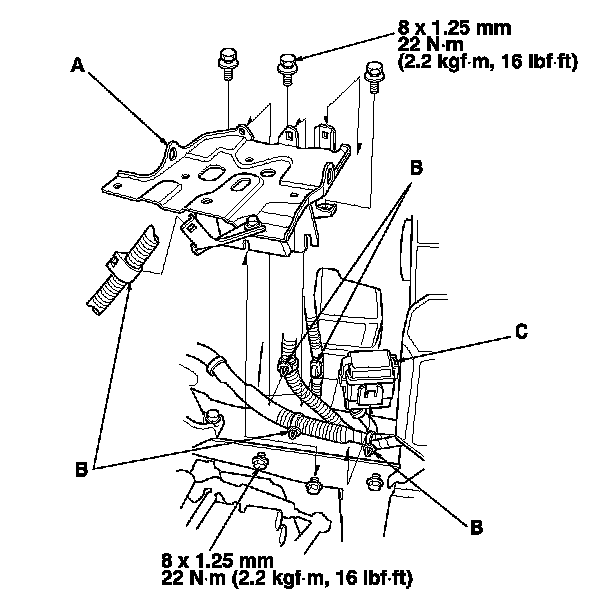 8 x 1.25 mm
22 N·m
(2.2 kgf·m, 16 lbf·ft)

A

B

C

B

B

8 x 1.25 mm
22 N·m (2.2 kgf·m, 16 lbf·ft)