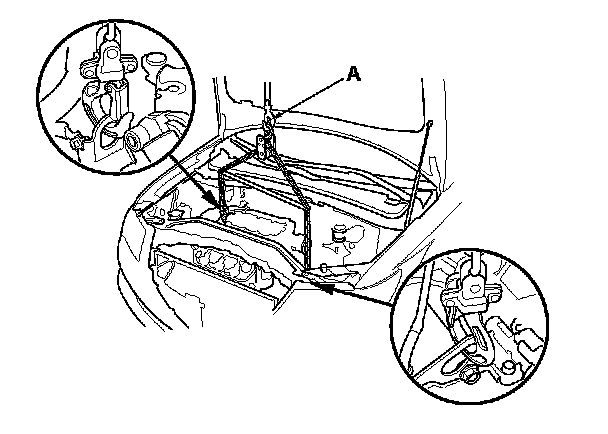 A