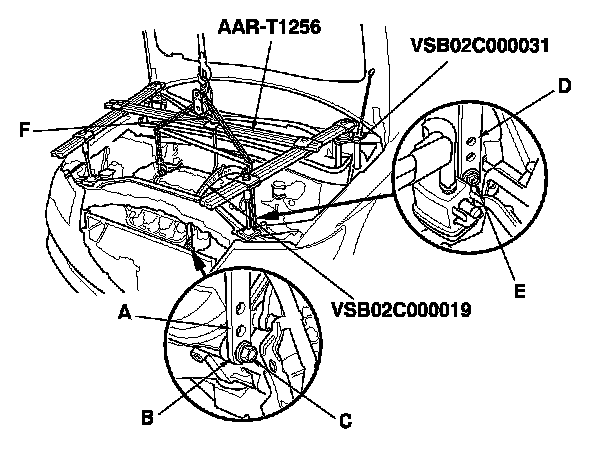 AAR-T1256
VSB02C000031
D
F
E
VSB02C000019
A
B
C