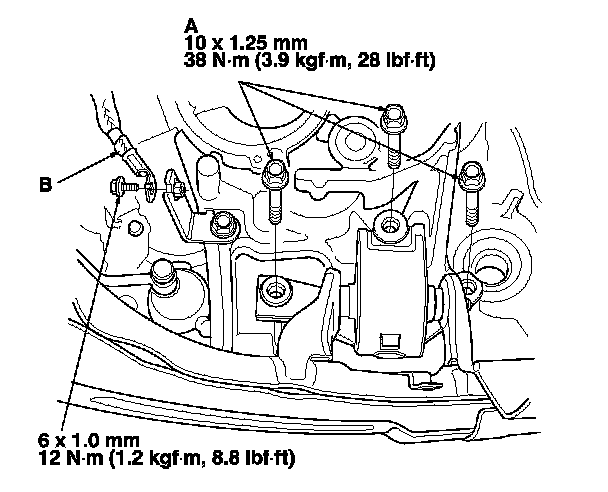 A
10 x 1.25 mm
38 N·m (3.9 kgf·m, 28 lbf·ft)

B

6 x 1.0 mm
12 N·m (1.2 kgf·m, 8.8 lbf·ft)