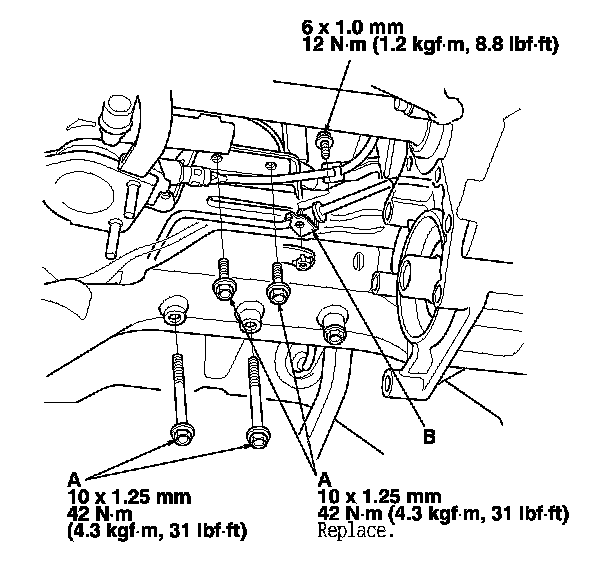 6 x 1.0 mm
12 N·m (1.2 kgf·m, 8.8 lbf·ft)

B

A
10 x 1.25 mm
42 N·m
(4.3 kgf·m, 31 lbf·ft)

A
10 x 1.25 mm
42 N·m (4.3 kgf·m, 31 lbf·ft)
Replace.