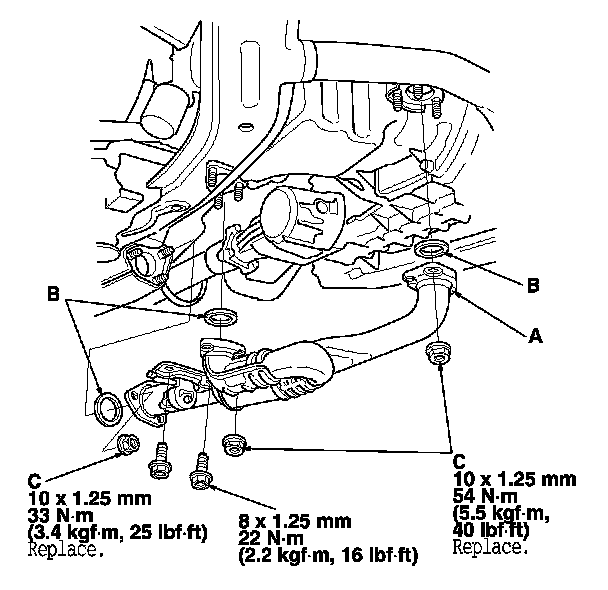 B

B

A

C
10 x 1.25 mm
33 N·m
(3.4 kgf·m, 25 lbf·ft)
Replace.

8 x 1.25 mm
22 N·m
(2.2 kgf·m, 16 lbf·ft)

C
10 x 1.25 mm
54 N·m
(5.5 kgf·m,
40 lbf·ft)
Replace.