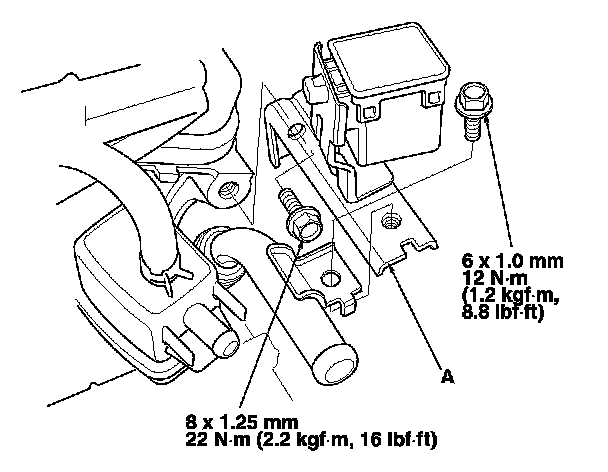 6 x 1.0 mm
12 N·m
(1.2 kgf·m,
8.8 lbf·ft)

A

8 x 1.25 mm
22 N·m (2.2 kgf·m, 16 lbf·ft)