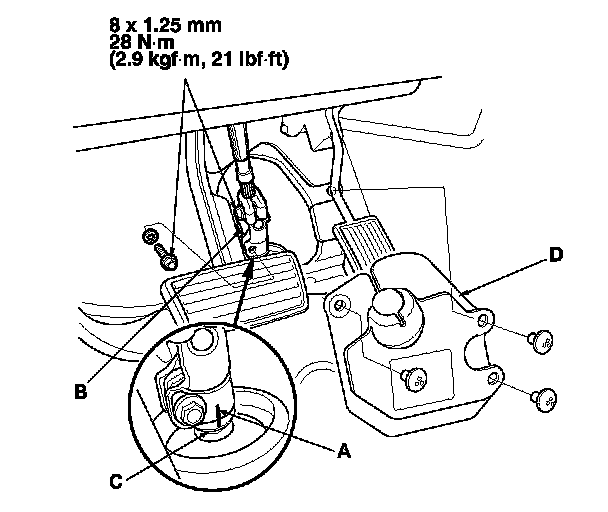 8 x 1.25 mm
28 N·m
(2.9 kgf·m, 21 lbf·ft)

D

B

A

C