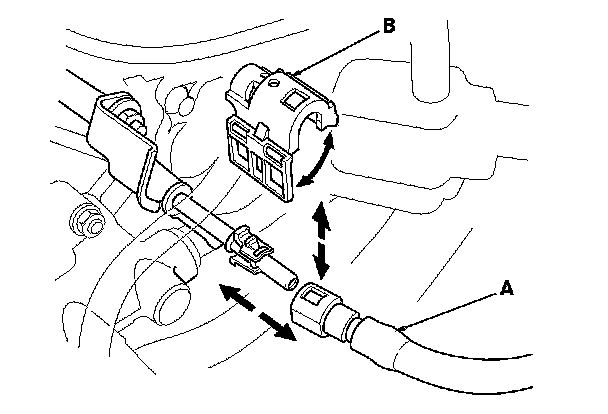 B

A