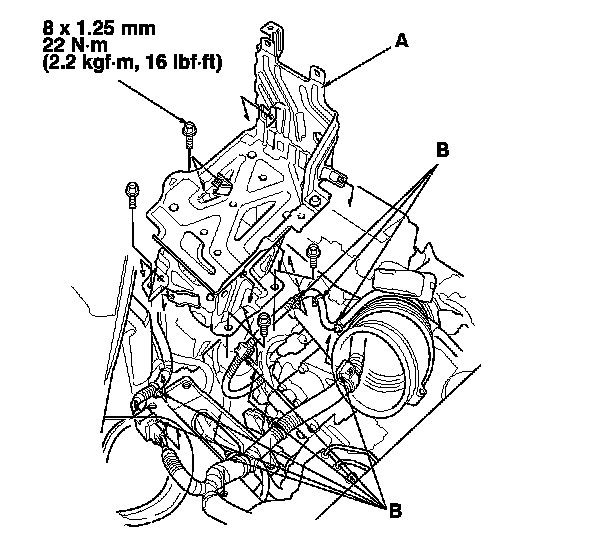 8 x 1.25 mm
22 N·m
(2.2 kgf·m, 16 lbf·ft)

A

B

B