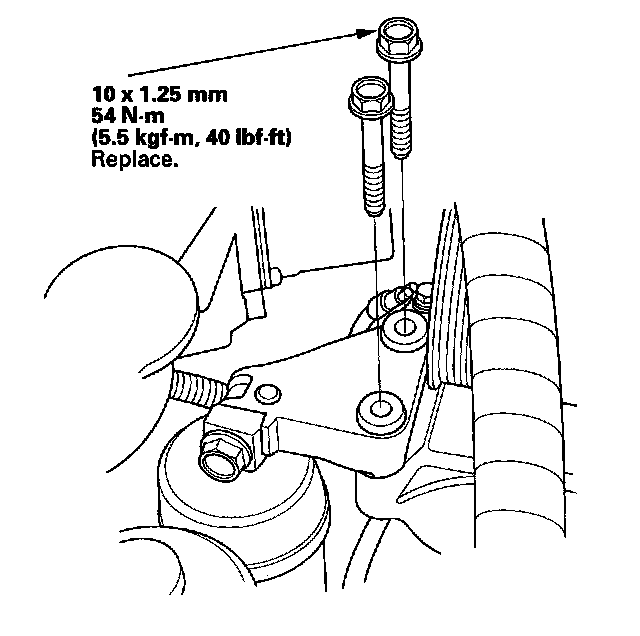 10 x 1.25 mm
54 N·m
(5.5 kgf·m, 40 lbf·ft)
Replace.