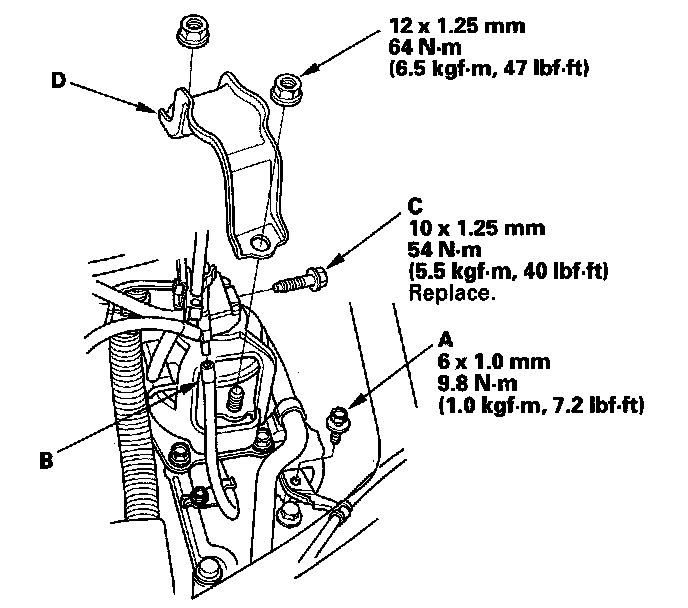 12 x 1.25 mm
64 N·m
(6.5 kgf·m, 47 lbf·ft)

D

C
10 x 1.25 mm
54 N·m
(5.5 kgf·m, 40 lbf·ft)
Replace.

A
6 x 1.0 mm
9.8 N·m
(1.0 kgf·m, 7.2 lbf·ft)

B