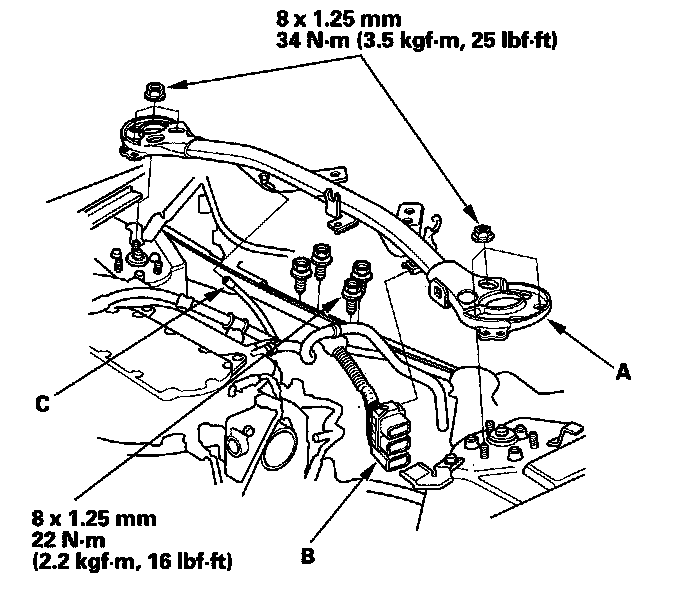 8 x 1.25 mm
34 N·m (3.5 kgf·m, 25 lbf·ft)

A

C

8 x 1.25 mm
22 N·m
(2.2 kgf·m, 16 lbf·ft)

B