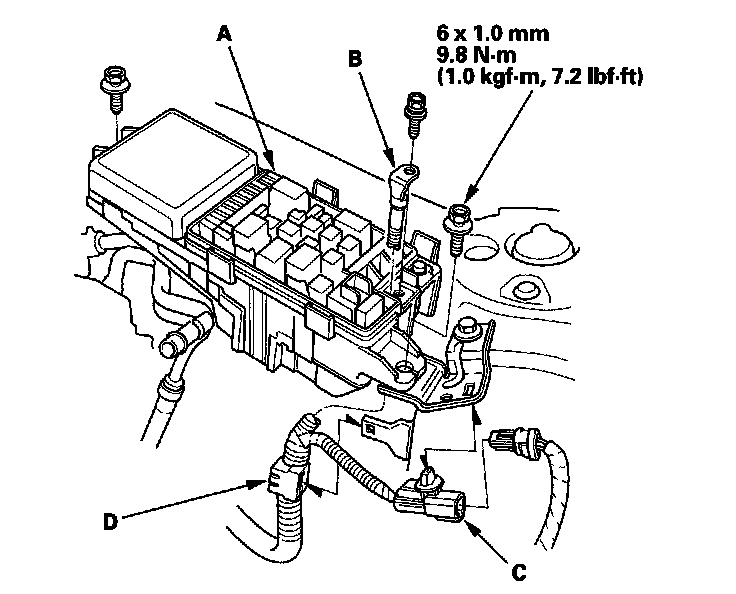 A

B

6 x 1.0 mm
9.8 N·m
(1.0 kgf·m, 7.2 lbf·ft)

D

C