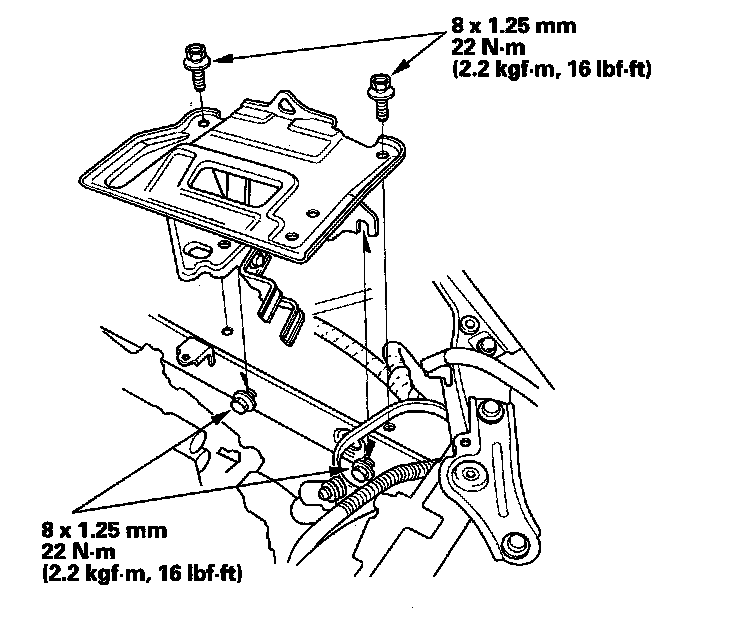 8 x 1.25 mm
22 N·m
(2.2 kgf·m, 16 lbf·ft)

8 x 1.25 mm
22 N·m
(2.2 kgf·m, 16 lbf·ft)