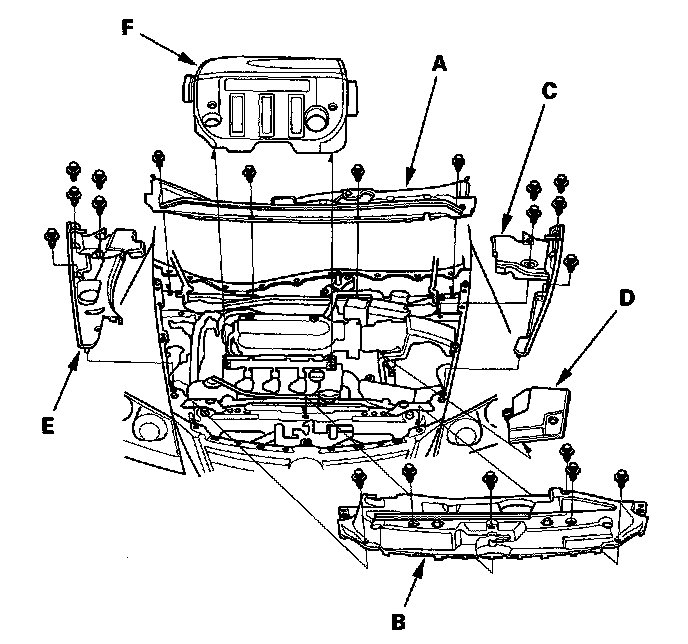 F
A
C
D
E
B