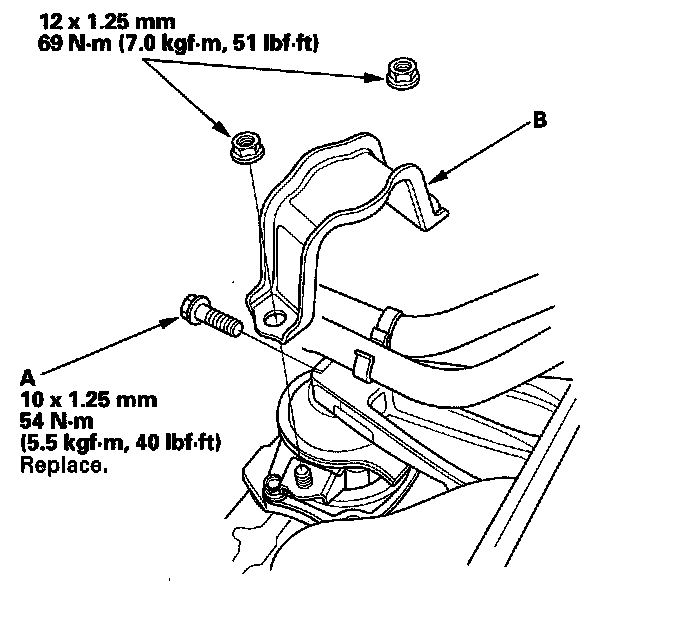 12 x 1.25 mm
69 N·m (7.0 kgf·m, 51 lbf·ft)

B

A
10 x 1.25 mm
54 N·m
(5.5 kgf·m, 40 lbf·ft)
Replace.