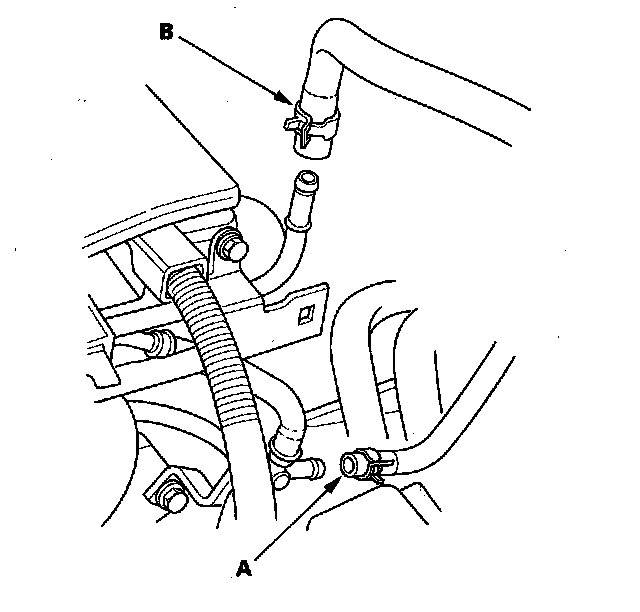 B

A