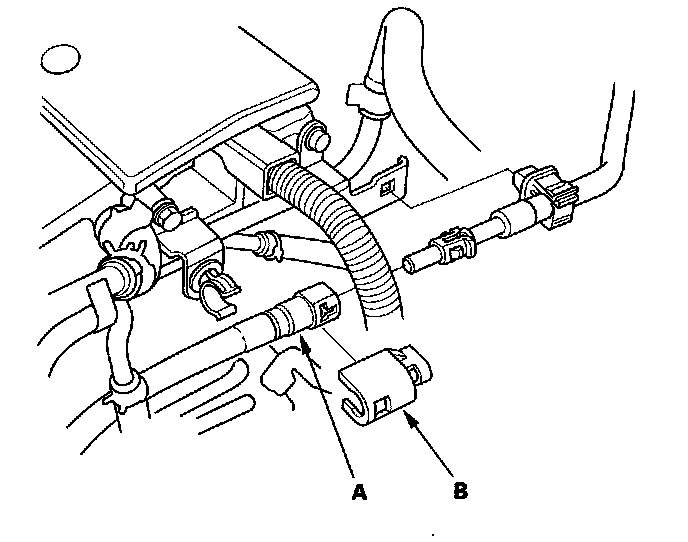 A
B