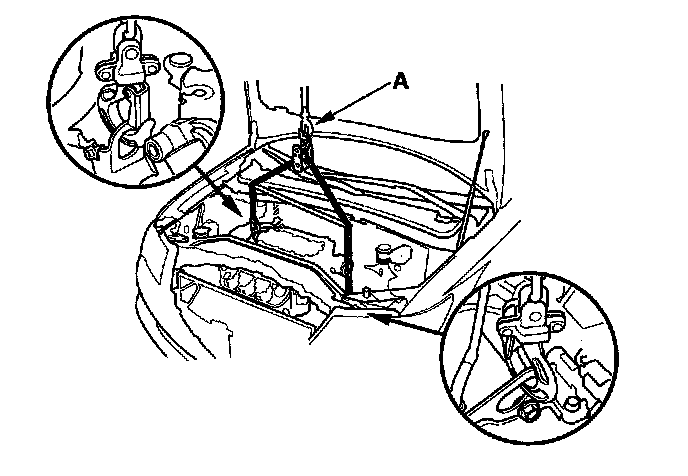 A